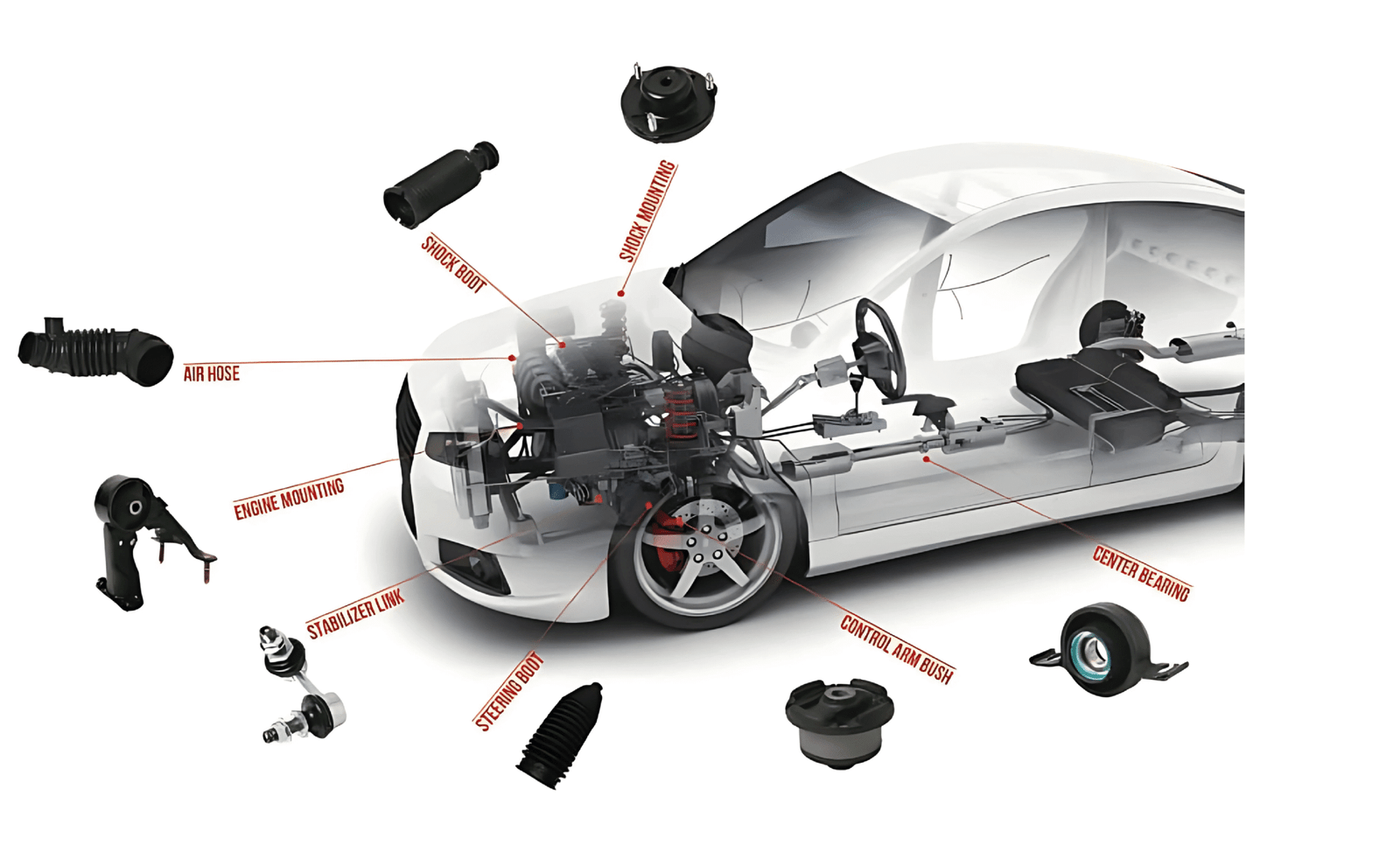 SHOCK MOUNTING
SHOCK BOOT
AIR HOSE
ENGINE MOUNTING
STABILIZER LINK
STEERING BOOT
CONTROL ARM BUSH
CENTER BEARING